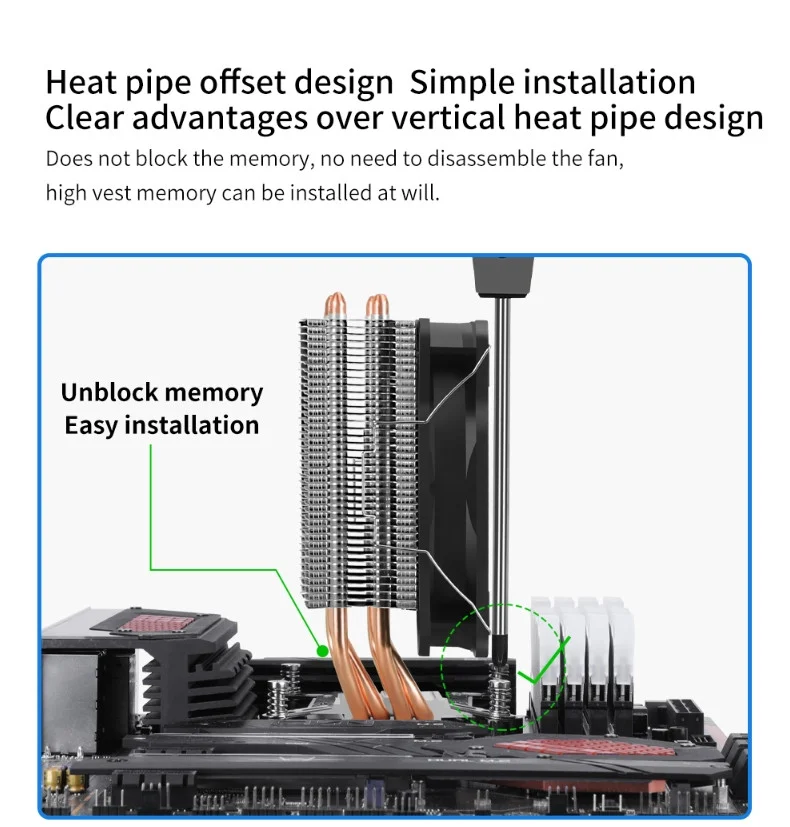 Heat pipe offset design  Simple installation
Clear advantages over vertical heat pipe design

Does not block the memory, no need to disassemble the fan, high vest memory can be installed at will.

Unblock memory
Easy installation